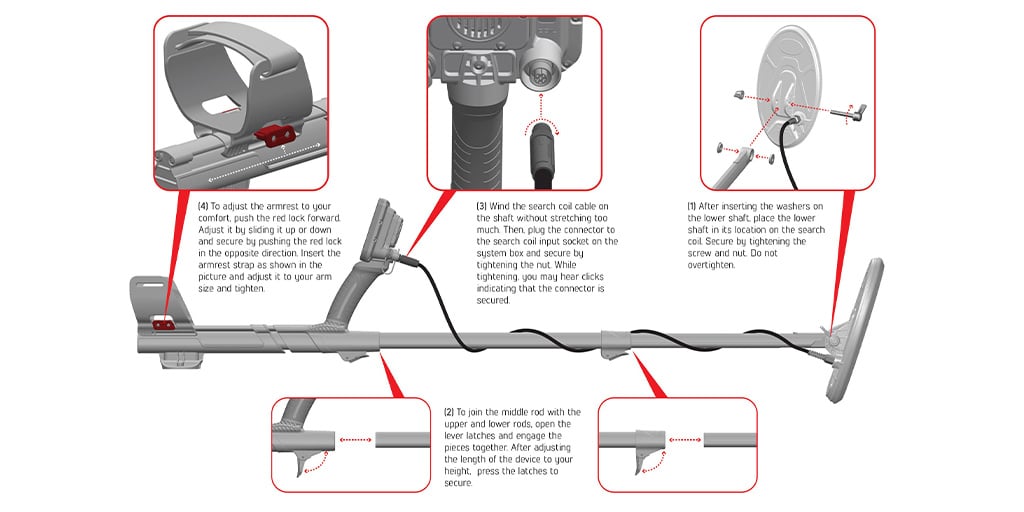 (4) To adjust the armrest to your comfort, push the red lock forward. Adjust it by sliding it up or down and secure by pushing the red lock in the opposite direction. Insert the armrest strap as shown in the picture and adjust it to your arm size and tighten.

(3) Wind the search coil cable on the shaft without stretching too much. Then, plug the connector to the search coil input socket on the system box and secure by tightening the nut. While tightening, you may hear clicks indicating that the connector is secured.

(1) After inserting the washers on the lower shaft, place the lower shaft in its location on the search coil. Secure by tightening the screw and nut. Do not overtighten.

(2) To join the middle rod with the upper and lower rods, open the lever latches and engage the pieces together. After adjusting the length of the device to your height, press the latches to secure.