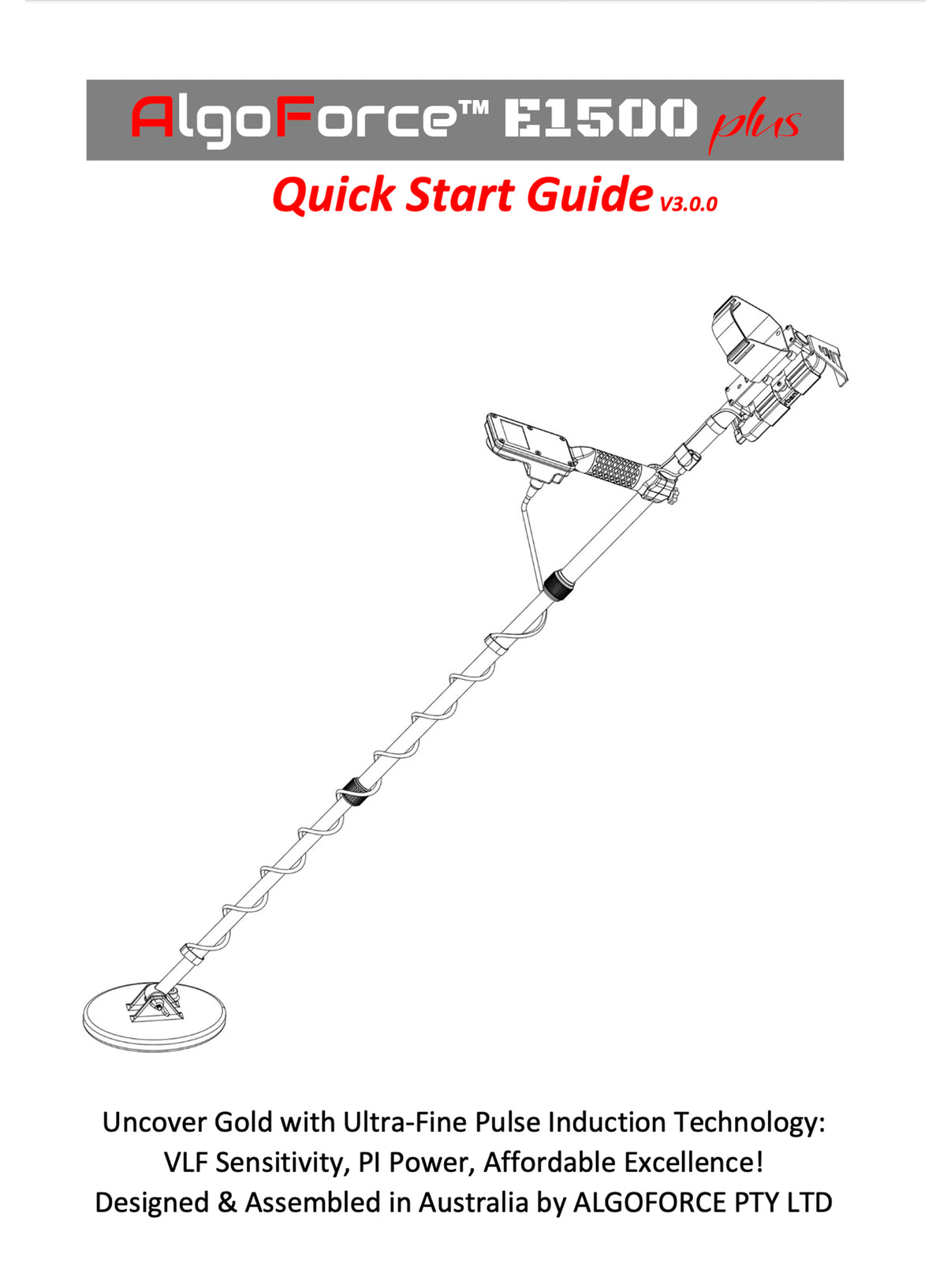 AlgoForce™ E1500 plus

Quick Start Guide V3.0.0

Uncover Gold with Ultra-Fine Pulse Induction Technology:
VLF Sensitivity, PI Power, Affordable Excellence!
Designed & Assembled in Australia by ALGOFORCE PTY LTD